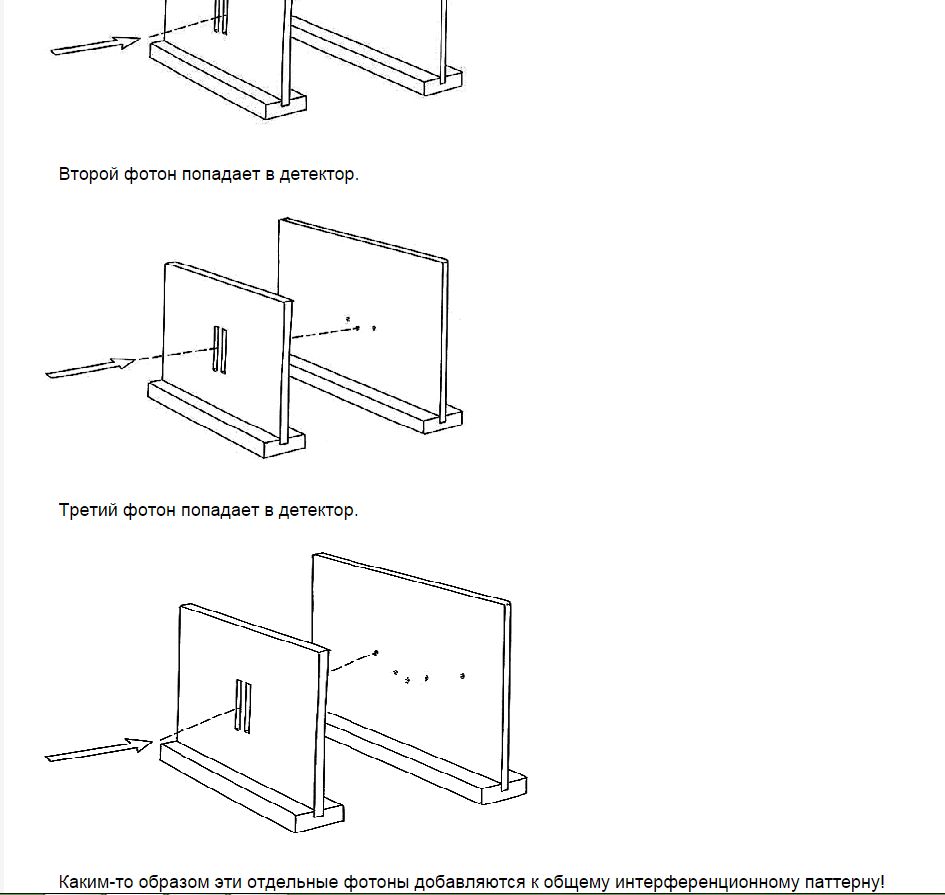 Второй фотон попадает в детектор.

Третий фотон попадает в детектор.

Каким-то образом эти отдельные фотоны добавляются к общему интерференционному паттерну!